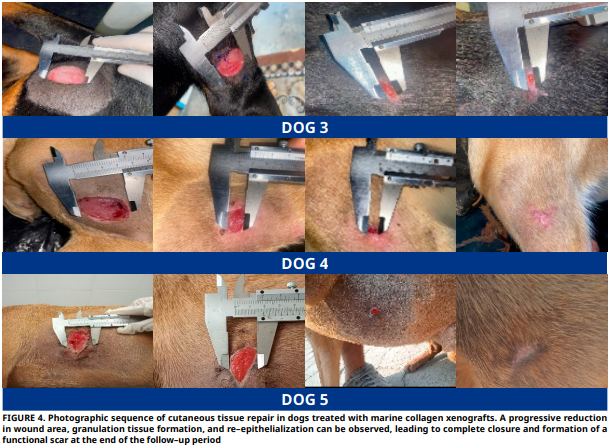 DOG 3

DOG 4

DOG 5

FIGURE 4. Photographic sequence of cutaneous tissue repair in dogs treated with marine collagen xenografts. A progressive reduction in wound area, granulation tissue formation, and re–epithelialization can be observed, leading to complete closure and formation of a functional scar at the end of the follow–up period